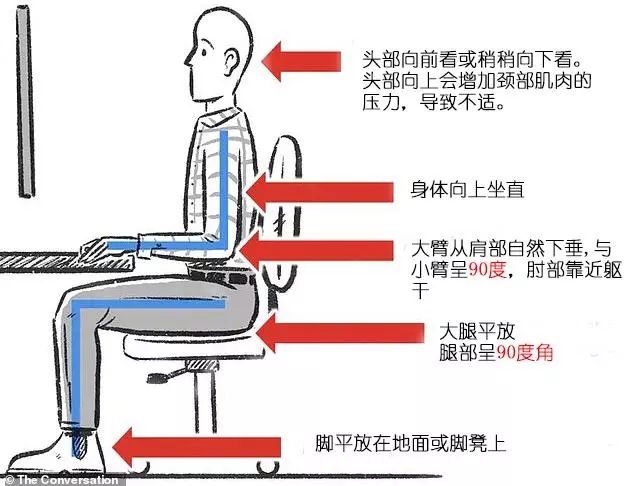 头部向前看或稍稍向下看。头部向上会增加颈部肌肉的压力，导致不适。

身体向上坐直

大臂从肩部自然下垂，与小臂呈90度，肘部靠近躯干

大腿平放
腿部呈90度角

脚平放在地面或脚凳上

© The Conversation